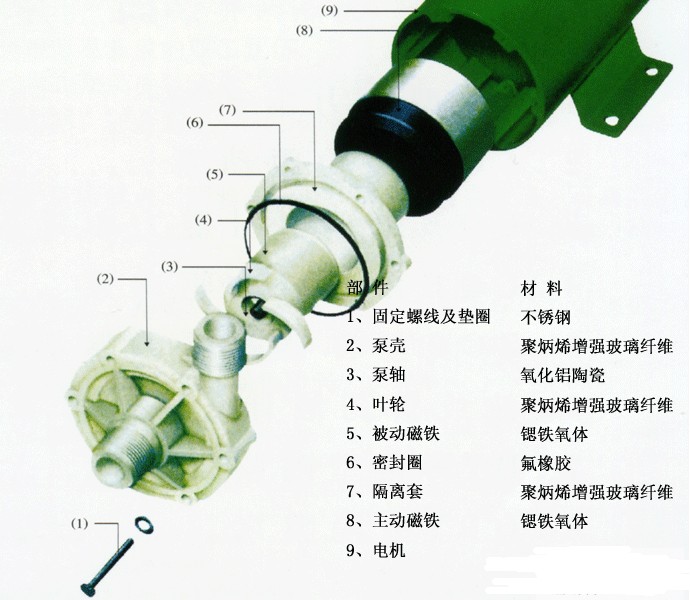 (9)
(8)
(7)
(6)
(5)
(4)
(3)
(2)
(1)

| 部 件 | 材 料 |
|---|---|
| 1、固定螺线及垫圈 | 不锈钢 |
| 2、泵壳 | 聚炳烯增强玻璃纤维 |
| 3、泵轴 | 氧化铝陶瓷 |
| 4、叶轮 | 聚炳烯增强玻璃纤维 |
| 5、被动磁铁 | 锶铁氧体 |
| 6、密封圈 | 氟橡胶 |
| 7、隔离套 | 聚炳烯增强玻璃纤维 |
| 8、主动磁铁 | 锶铁氧体 |
| 9、电机 | |